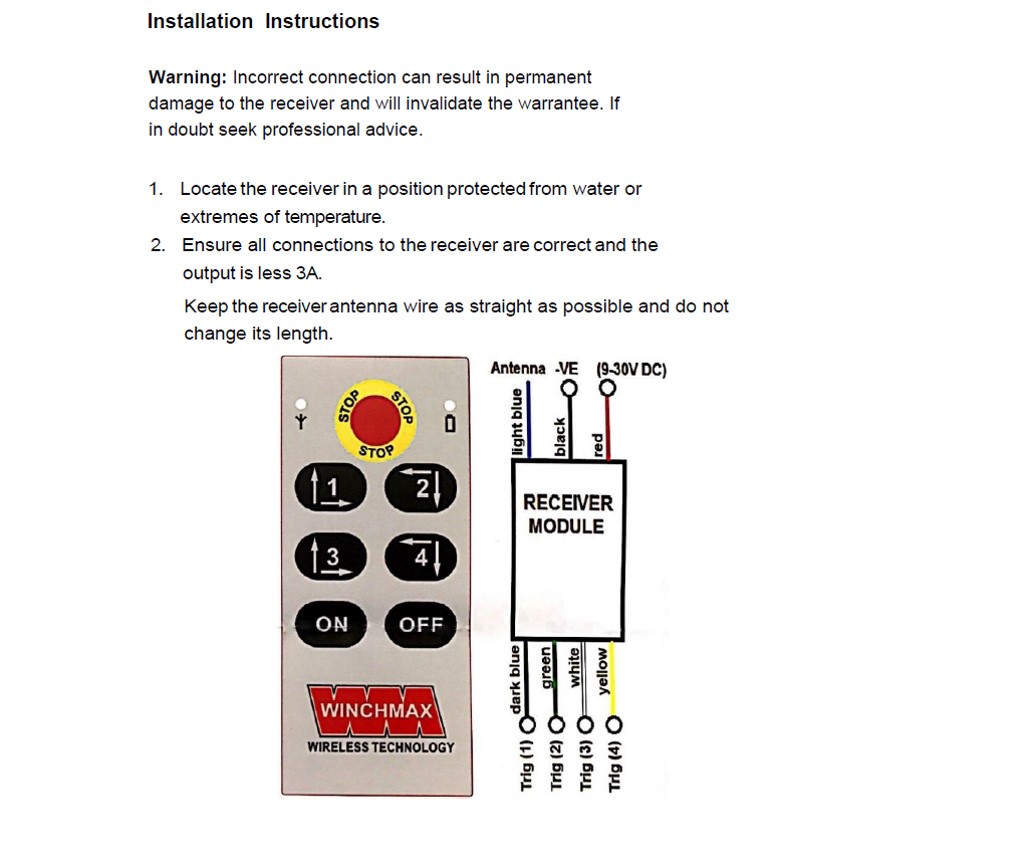 Installation Instructions

Warning: Incorrect connection can result in permanent damage to the receiver and will invalidate the warrantee. If in doubt seek professional advice.

1. Locate the receiver in a position protected from water or extremes of temperature.
2. Ensure all connections to the receiver are correct and the output is less 3A.
Keep the receiver antenna wire as straight as possible and do not change its length.

STOP STOP STOP

1 2 3 4

ON OFF

WINCHMAX
WIRELESS TECHNOLOGY

Antenna -VE (9-30V DC)

light blue black red

RECEIVER MODULE

dark blue green white yellow

Trig (1) Trig (2) Trig (3) Trig (4)